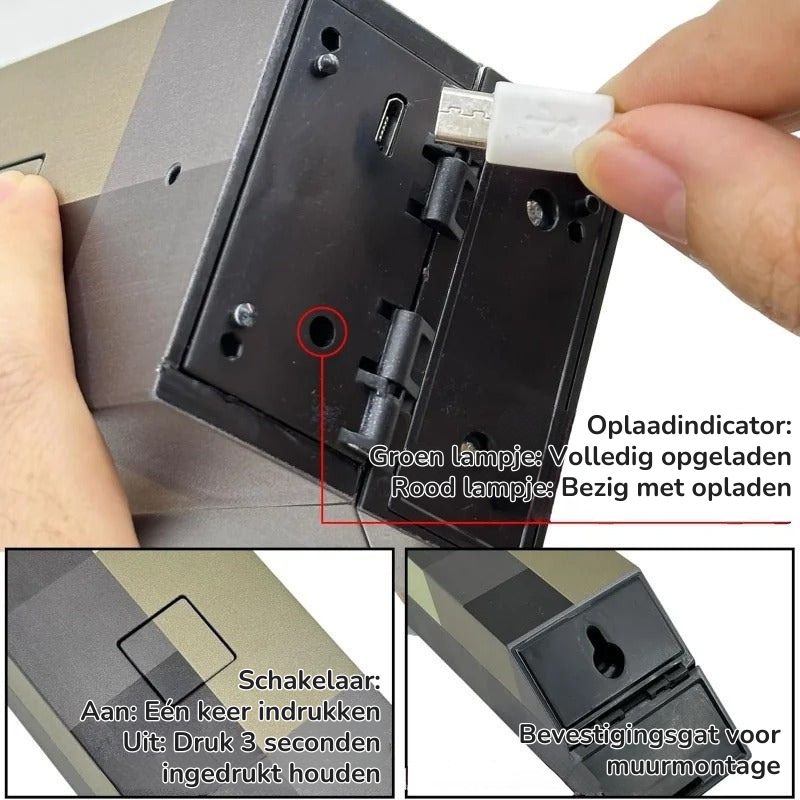 Oplaadindicator:
Groen lampje: Volledig opgeladen
Rood lampje: Bezig met opladen

Schakelaar:
Aan: Eén keer indrukken
Uit: Druk 3 seconden ingedrukt houden

Bevestigingsgat voor muurmontage