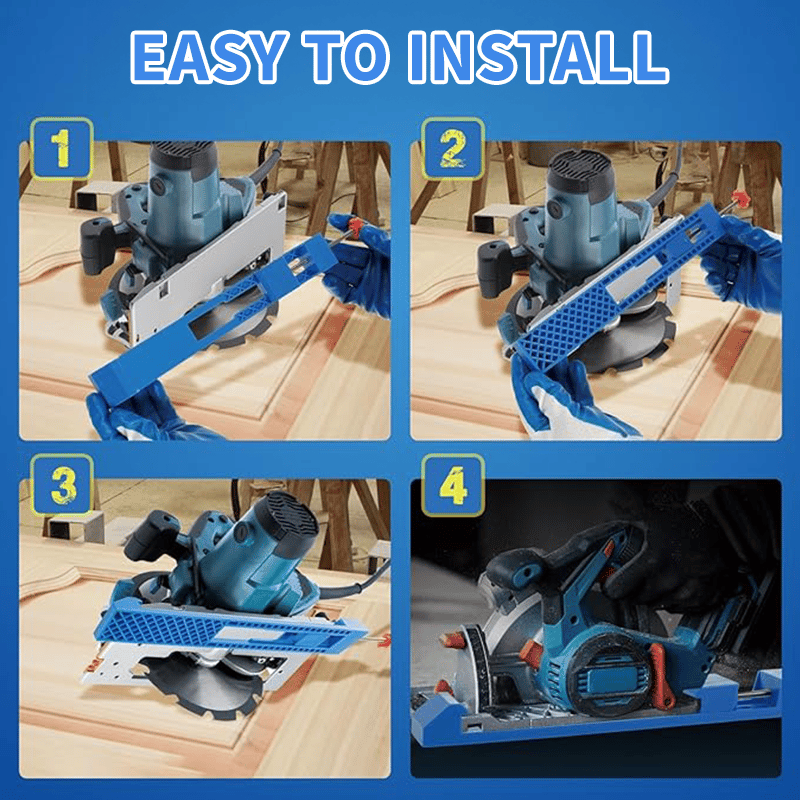 EASY TO INSTALL

1

2

3

4