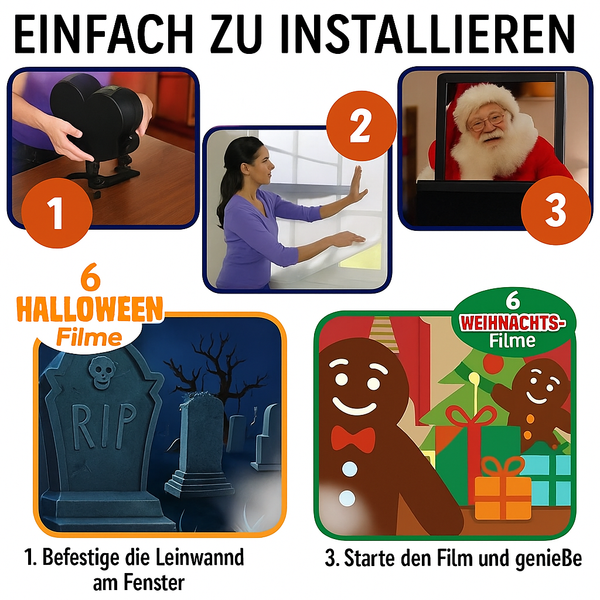 EINFACH ZU INSTALLIEREN

1

2

3

6 HALLOWEEN Filme

RIP

6 WEIHNACHTS-Filme

1. Befestige die Leinwannd am Fenster

3. Starte den Film und genieße